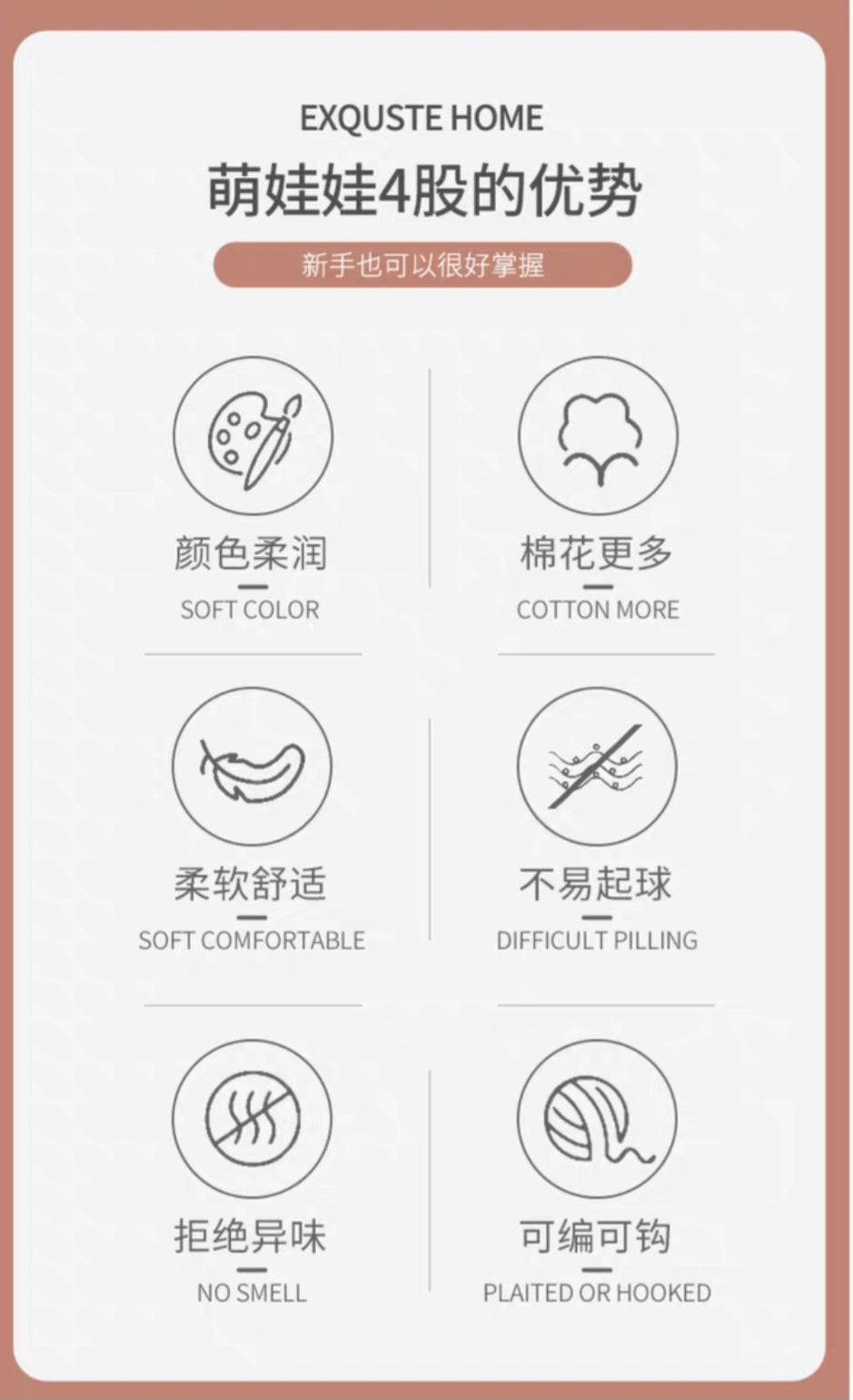 EXQUSTE HOME

萌娃娃4股的优势

新手也可以很好掌握

颜色柔润
SOFT COLOR

棉花更多
COTTON MORE

柔软舒适
SOFT COMFORTABLE

不易起球
DIFFICULT PILLING

拒绝异味
NO SMELL

可编可钩
PLAITED OR HOOKED